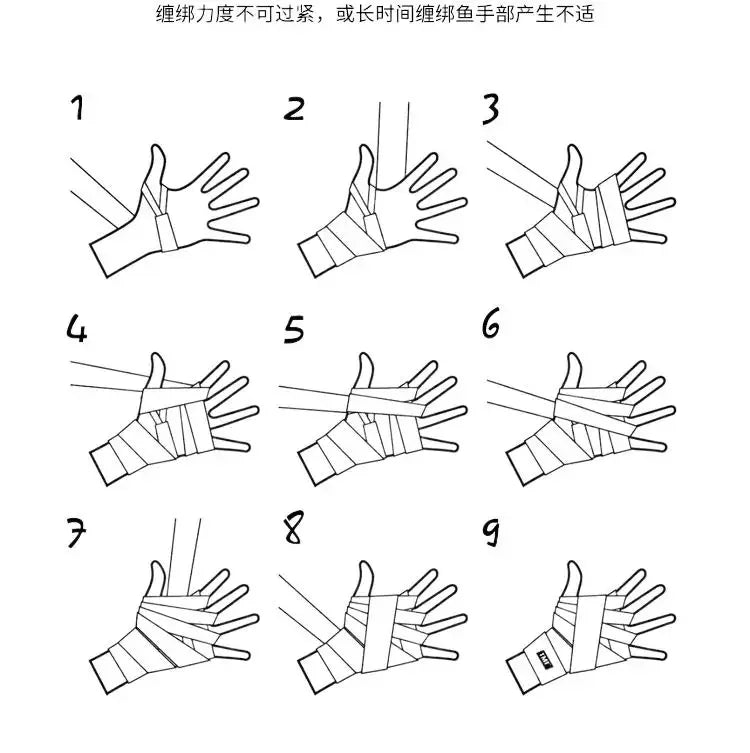 缠绑力度不可过紧，或长时间缠绑鱼手部产生不适

1

2

3

4

5

6

7

8

9